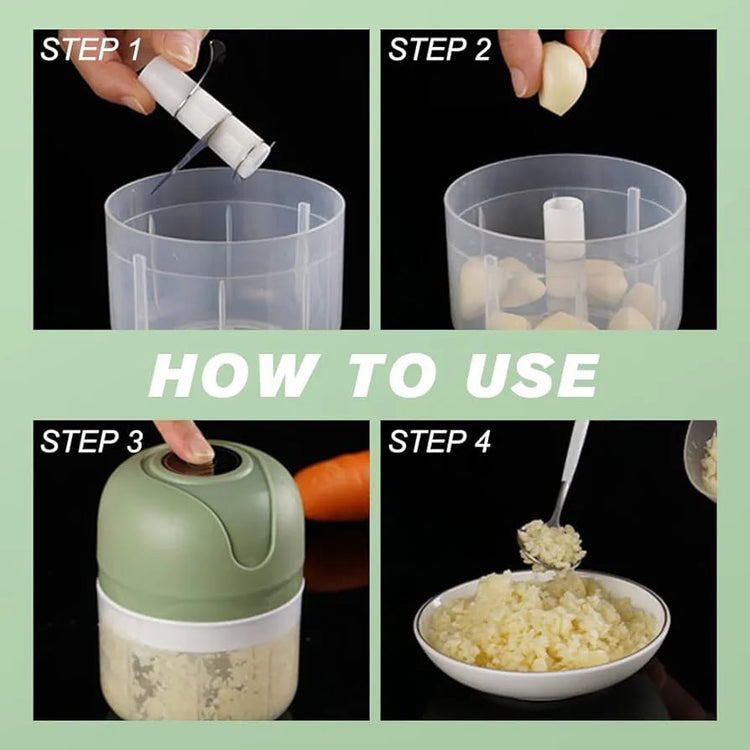 STEP 1

STEP 2

HOW TO USE

STEP 3

STEP 4