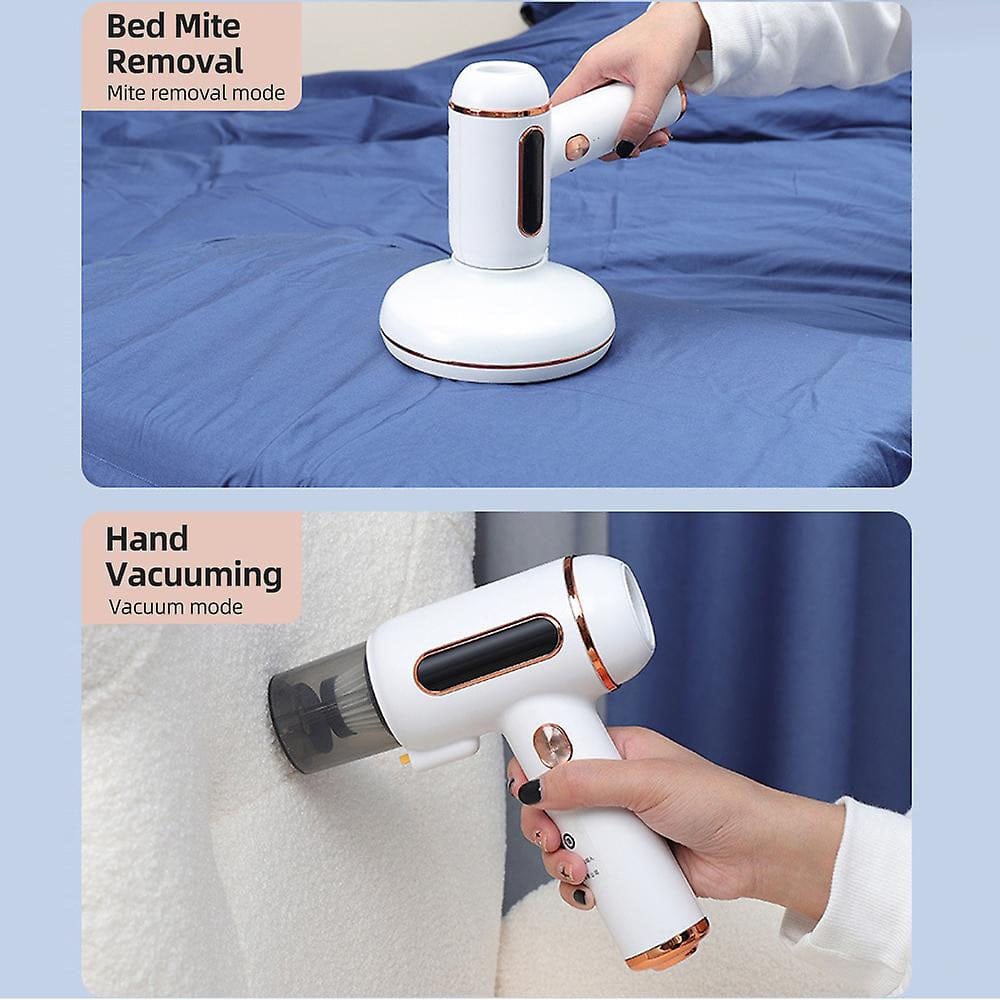 Bed Mite Removal
Mite removal mode

Hand Vacuuming
Vacuum mode